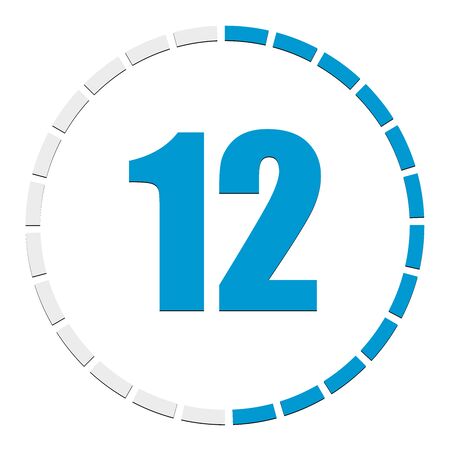 12