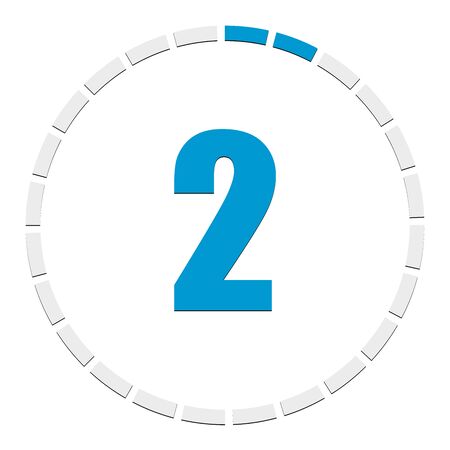 2