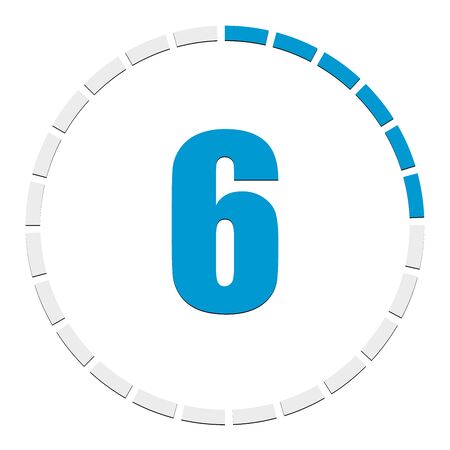 6