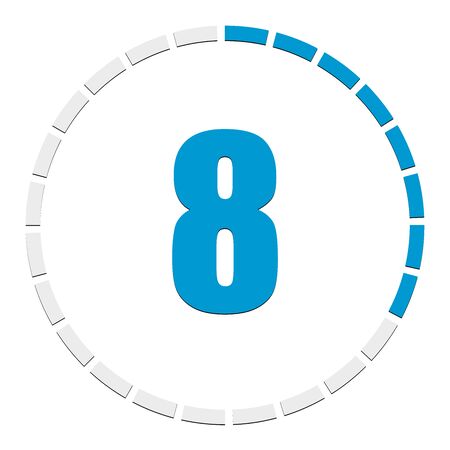 8