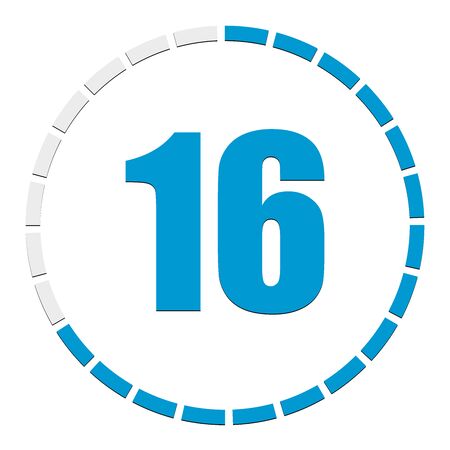 16