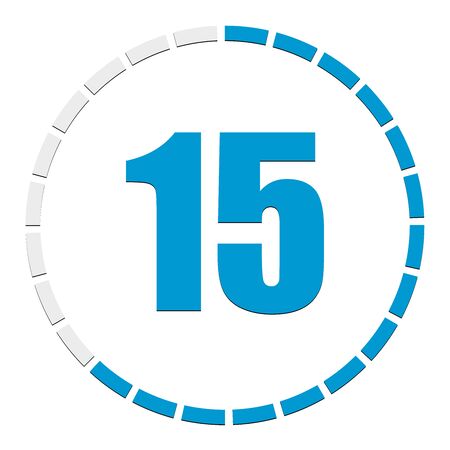 15