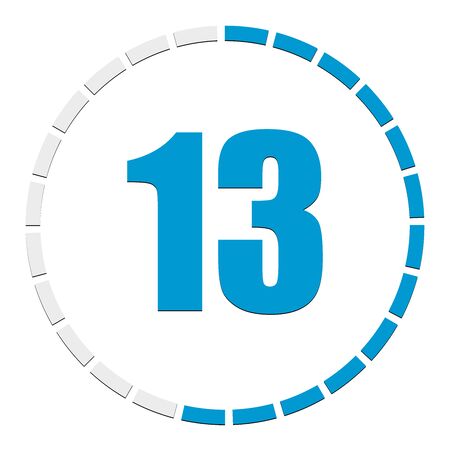 13