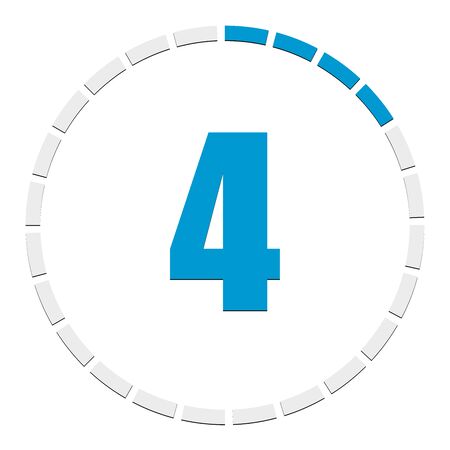 4