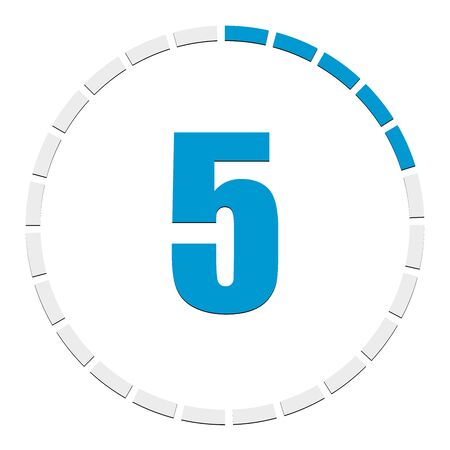 5