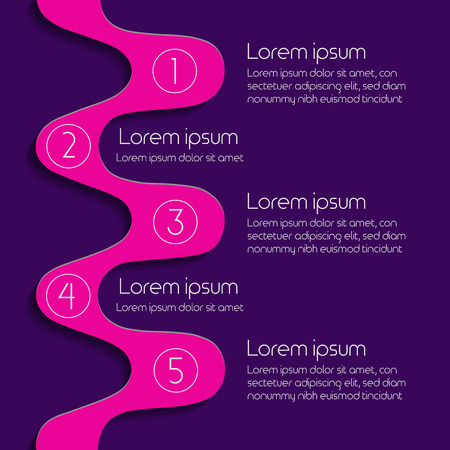 1
Lorem ipsum
Lorem ipsum dolor sit amet, con sectetuer adipiscing elit, sed diam nonummy nibh euismod tincidunt

2
Lorem ipsum
Lorem ipsum dolor sit amet

3
Lorem ipsum
Lorem ipsum dolor sit amet, con sectetuer adipiscing elit, sed diam nonummy nibh euismod tincidunt

4
Lorem ipsum
Lorem ipsum dolor sit amet

5
Lorem ipsum
Lorem ipsum dolor sit amet, con sectetuer adipiscing elit, sed diam nonummy nibh euismod tincidunt