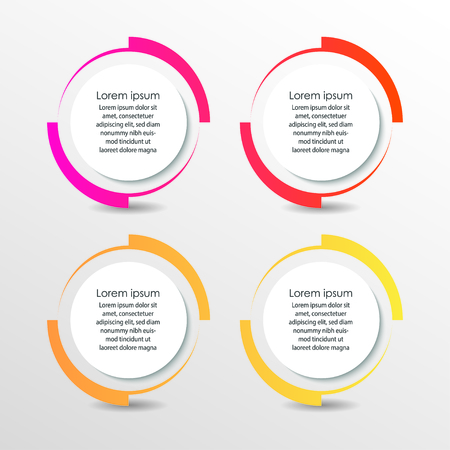 Lorem ipsum
Lorem ipsum dolor sit amet, consectetuer adipiscing elit, sed diam nonummy nibh euismod tincidunt ut laoreet dolore magna

Lorem ipsum
Lorem ipsum dolor sit amet, consectetuer adipiscing elit, sed diam nonummy nibh euismod tincidunt ut laoreet dolore magna

Lorem ipsum
Lorem ipsum dolor sit amet, consectetuer adipiscing elit, sed diam nonummy nibh euismod tincidunt ut laoreet dolore magna

Lorem ipsum
Lorem ipsum dolor sit amet, consectetuer adipiscing elit, sed diam nonummy nibh euismod tincidunt ut laoreet dolore magna