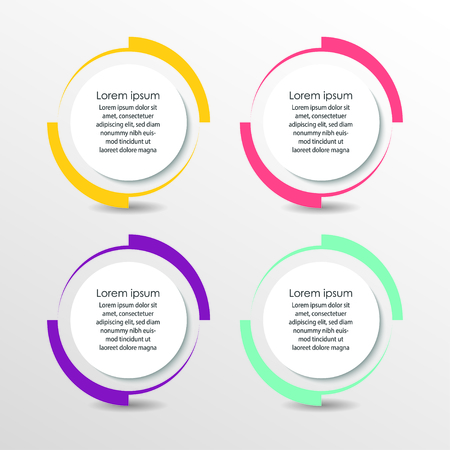 Lorem ipsum

Lorem ipsum dolor sit amet, consectetuer adipiscing elit, sed diam nonummy nibh euismod tincidunt ut laoreet dolore magna

Lorem ipsum

Lorem ipsum dolor sit amet, consectetuer adipiscing elit, sed diam nonummy nibh euismod tincidunt ut laoreet dolore magna

Lorem ipsum

Lorem ipsum dolor sit amet, consectetuer adipiscing elit, sed diam nonummy nibh euismod tincidunt ut laoreet dolore magna

Lorem ipsum

Lorem ipsum dolor sit amet, consectetuer adipiscing elit, sed diam nonummy nibh euismod tincidunt ut laoreet dolore magna