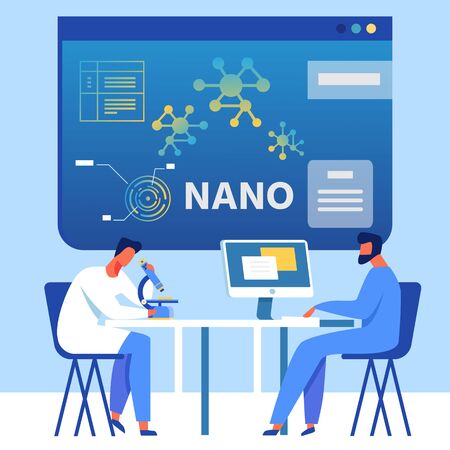 NANO