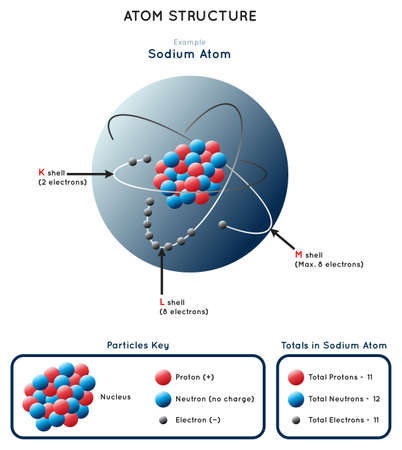 ATOM STRUCTURE

Example

Sodium Atom

K shell
(2 electrons)

M shell
(Max. 8 electrons)

L shell
(8 electrons)

Particles Key

Nucleus

Proton (+)

Neutron (no charge)

Electron (−)

Totals in Sodium Atom

Total Protons - 11

Total Neutrons - 12

Total Electrons - 11