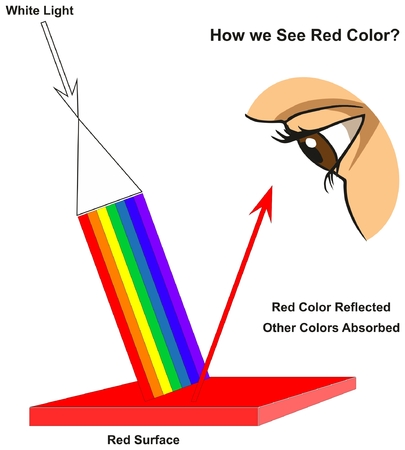 White Light

How we See Red Color?

Red Color Reflected
Other Colors Absorbed

Red Surface