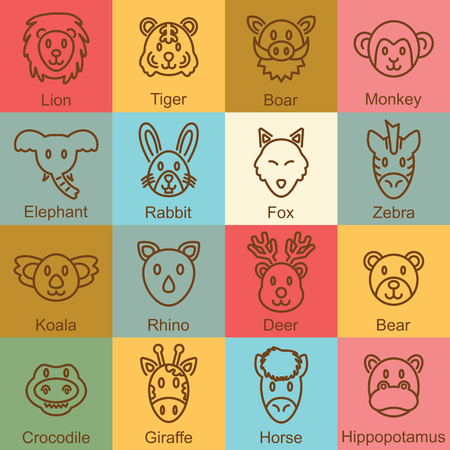 Lion
Tiger
Boar
Monkey
Elephant
Rabbit
Fox
Zebra
Koala
Rhino
Deer
Bear
Crocodile
Giraffe
Horse
Hippopotamus