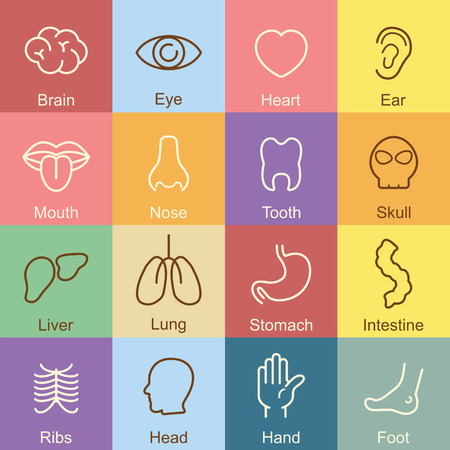 Brain
Eye
Heart
Ear
Mouth
Nose
Tooth
Skull
Liver
Lung
Stomach
Intestine
Ribs
Head
Hand
Foot