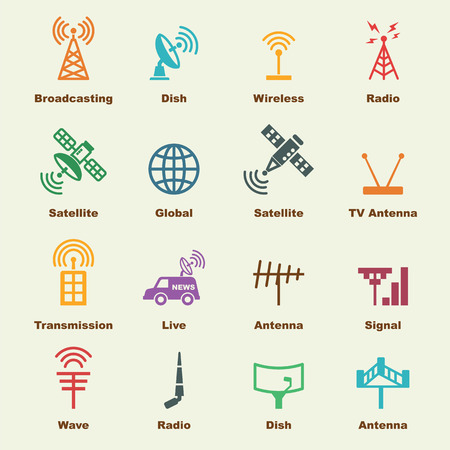 Broadcasting
Dish
Wireless
Radio

Satellite
Global
Satellite
TV Antenna

Transmission
NEWS
Live
Antenna
Signal

Wave
Radio
Dish
Antenna