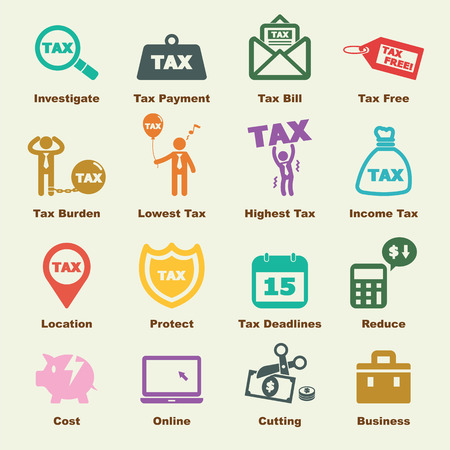 TAX
Investigate

TAX
Tax Payment

TAX
Tax Bill

TAX FREE!
Tax Free

TAX
Tax Burden

TAX
Lowest Tax

TAX
Highest Tax

TAX
Income Tax

TAX
Location

TAX
Protect

15
Tax Deadlines

$
Reduce

Cost

Online

$
Cutting

Business