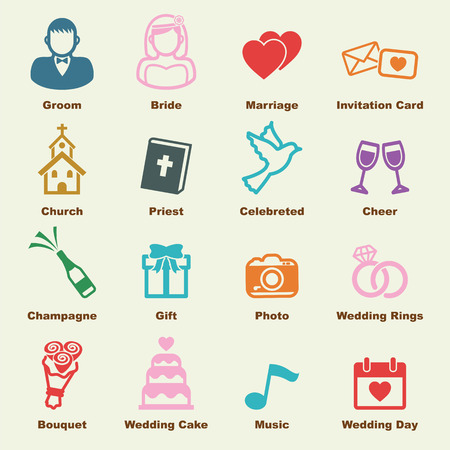 Groom
Bride
Marriage
Invitation Card

Church
Priest
Celebreted
Cheer

Champagne
Gift
Photo
Wedding Rings

Bouquet
Wedding Cake
Music
Wedding Day