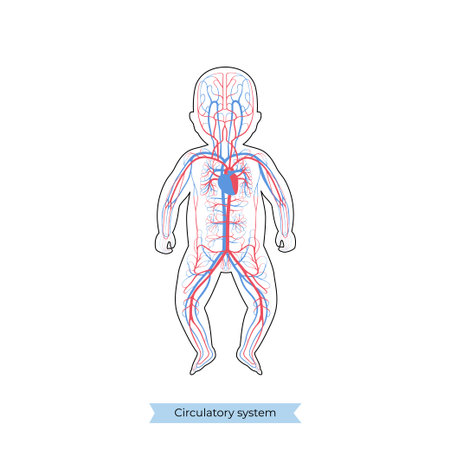 Circulatory system