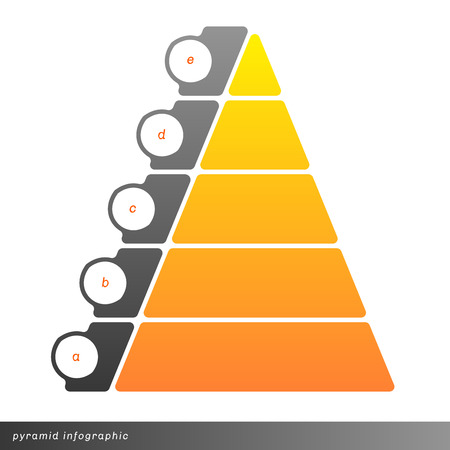 e

d

c

b

a

pyramid infographic