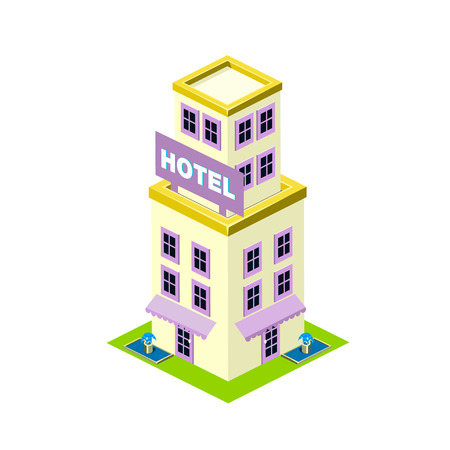 HOTEL