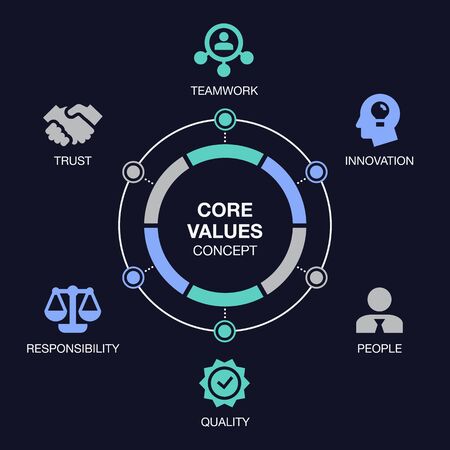 TEAMWORK

TRUST

INNOVATION

CORE VALUES CONCEPT

RESPONSIBILITY

PEOPLE

QUALITY