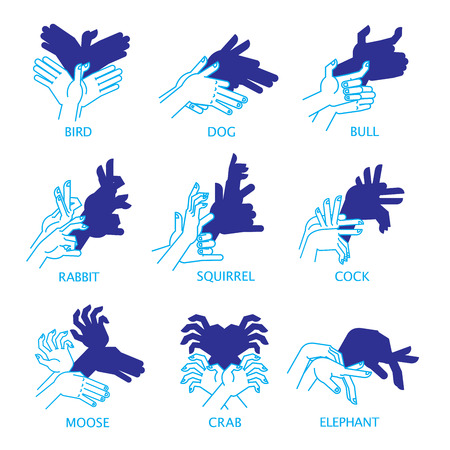 BIRD

DOG

BULL

RABBIT

SQUIRREL

COCK

MOOSE

CRAB

ELEPHANT