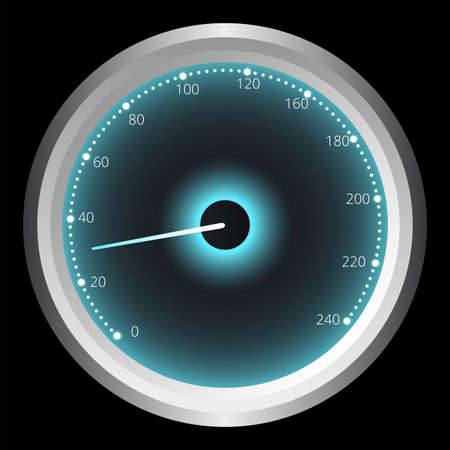 0
20
40
60
80
100
120
160
180
200
220
240