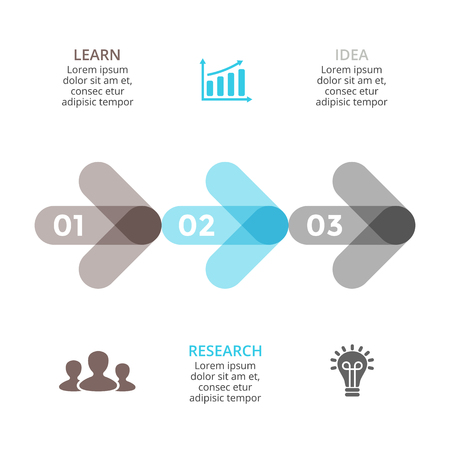 LEARN
Lorem ipsum dolor sit am et, consec etur adipisic tempor

IDEA
Lorem ipsum dolor sit am et, consec etur adipisic tempor

01

02

03

RESEARCH
Lorem ipsum dolor sit am et, consec etur adipisic tempor