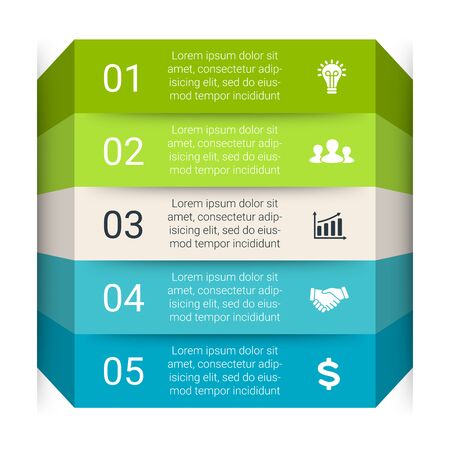 01
Lorem ipsum dolor sit amet, consectetur adipisicing elit, sed do eiusmod tempor incididunt

02
Lorem ipsum dolor sit amet, consectetur adipisicing elit, sed do eiusmod tempor incididunt

03
Lorem ipsum dolor sit amet, consectetur adipisicing elit, sed do eiusmod tempor incididunt

04
Lorem ipsum dolor sit amet, consectetur adipisicing elit, sed do eiusmod tempor incididunt

05
Lorem ipsum dolor sit amet, consectetur adipisicing elit, sed do eiusmod tempor incididunt

$