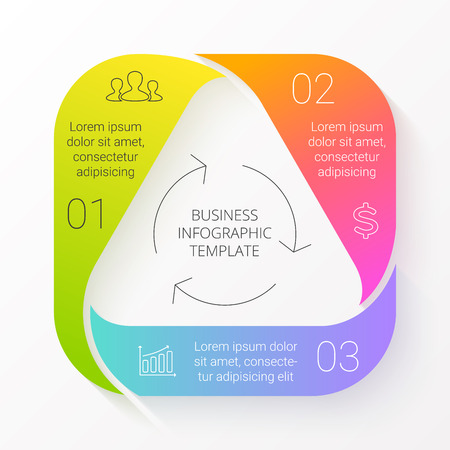 Lorem ipsum dolor sit amet, consectetur adipisicing

01

02

Lorem ipsum dolor sit amet, consectetur adipisicing

$

BUSINESS INFOGRAPHIC TEMPLATE

Lorem ipsum dolor sit amet, consectetur adipisicing elit

03