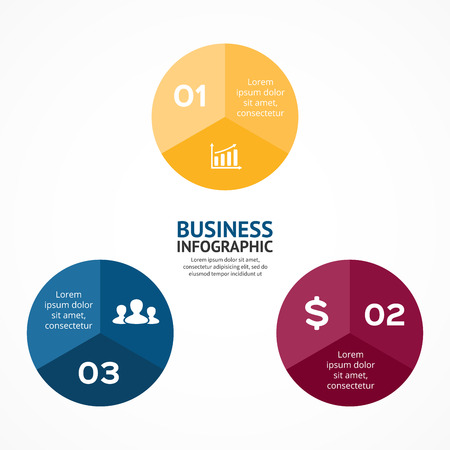 01

Lorem ipsum dolor sit amet, consectetur

BUSINESS
INFOGRAPHIC

Lorem ipsum dolor sit amet, consectetur adipisicing elit, sed do eiusmod tempor incididunt ut

Lorem ipsum dolor sit amet, consectetur

03

$

02

Lorem ipsum dolor sit amet, consectetur