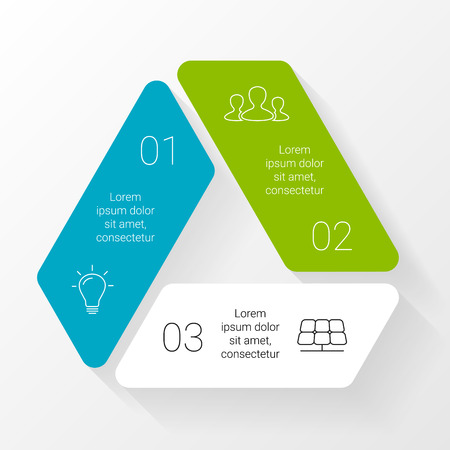 01

Lorem ipsum dolor sit amet, consectetur

Lorem ipsum dolor sit amet, consectetur

02

03

Lorem ipsum dolor sit amet, consectetur