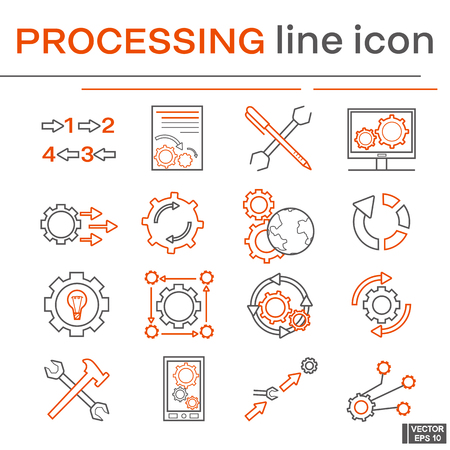 PROCESSING line icon

1 2
4 3

VECTOR
EPS 10