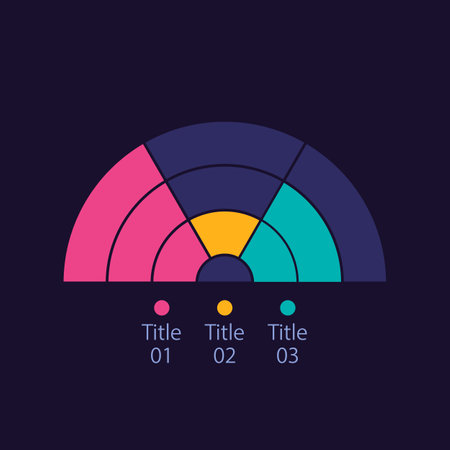 Title 01

Title 02

Title 03