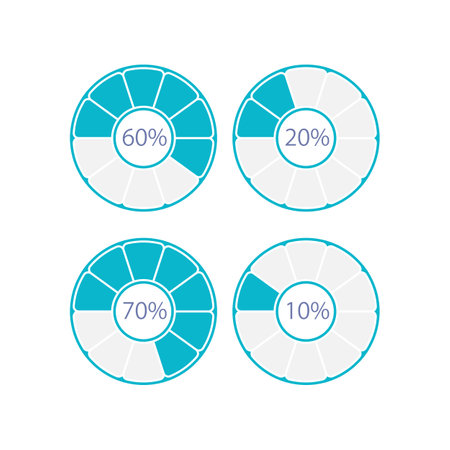 60%

20%

70%

10%