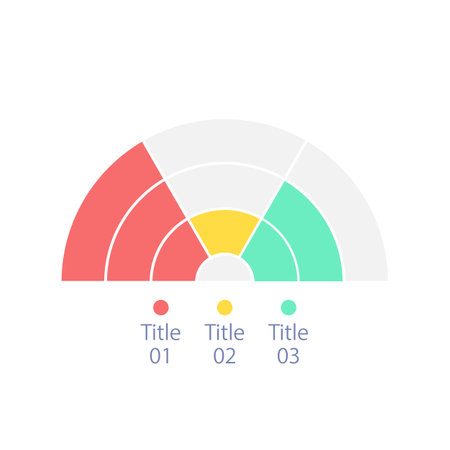 Title 01

Title 02

Title 03