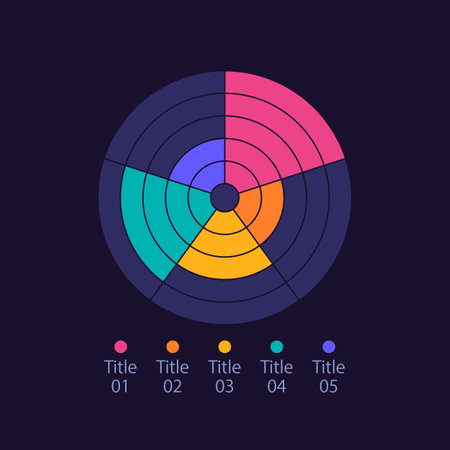 Title 01
Title 02
Title 03
Title 04
Title 05