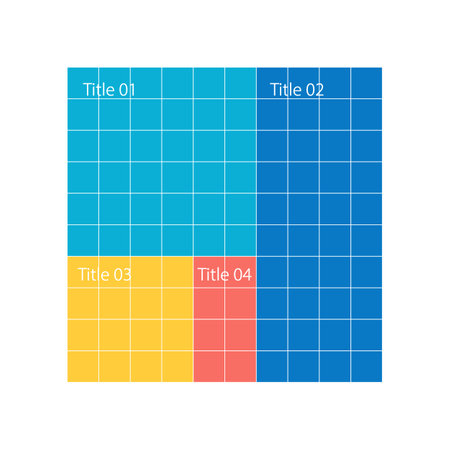 Title 01
Title 02
Title 03
Title 04