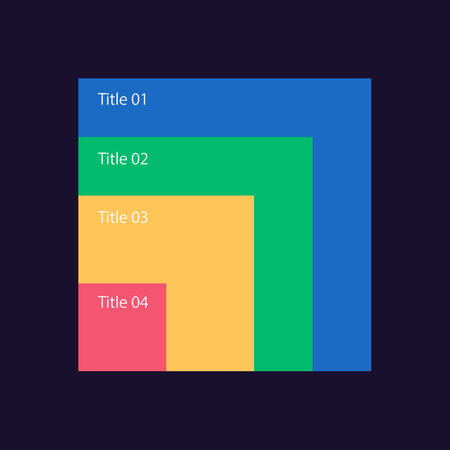 Title 01

Title 02

Title 03

Title 04