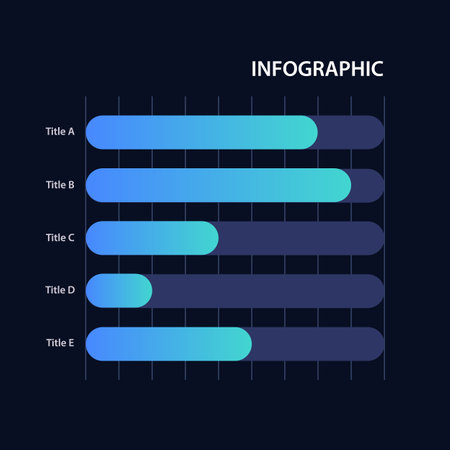 INFOGRAPHIC

Title A

Title B

Title C

Title D

Title E