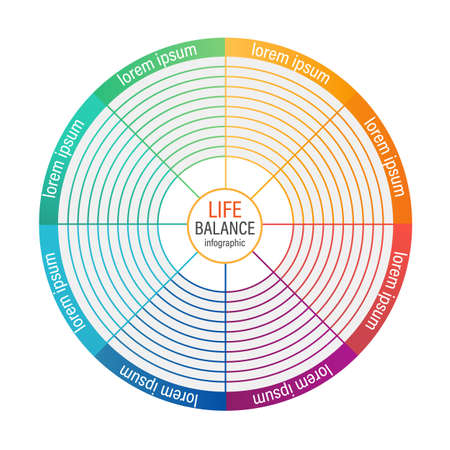 lorem ipsum

lorem ipsum

lorem ipsum

lorem ipsum

lorem ipsum

lorem ipsum

lorem ipsum

lorem ipsum

LIFE
BALANCE
infographic