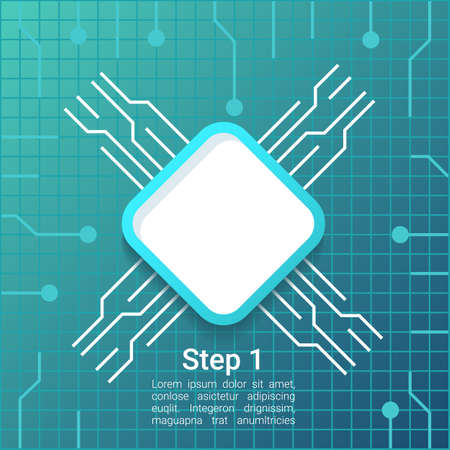 Step 1

Lorem ipsum dolor sit amet, conlose asictetur adipiscing euqlit. Integeron drignissim, maguapna trat anumltricies