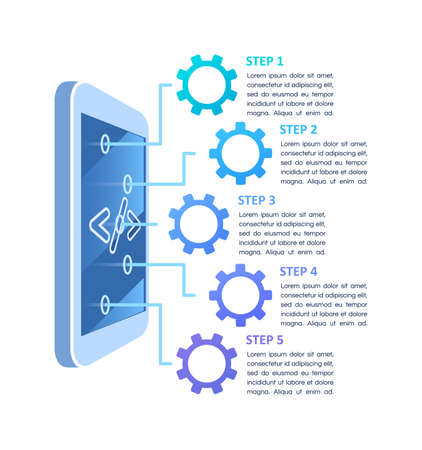 STEP 1
Lorem ipsum dolor sit amet, consectetur id adipiscing elit, sed do eiusmod eu tempor incididunt ut labore et dolore magna. Aliqua ut enim ad.

STEP 2
Lorem ipsum dolor sit amet, consectetur id adipiscing elit, sed do eiusmod eu tempor incididunt ut labore et dolore magna. Aliqua ut enim ad.

STEP 3
Lorem ipsum dolor sit amet, consectetur id adipiscing elit, sed do eiusmod eu tempor incididunt ut labore et dolore magna. Aliqua ut enim ad.

STEP 4
Lorem ipsum dolor sit amet, consectetur id adipiscing elit, sed do eiusmod eu tempor incididunt ut labore et dolore magna. Aliqua ut enim ad.

STEP 5
Lorem ipsum dolor sit amet, consectetur id adipiscing elit, sed do eiusmod eu tempor incididunt ut labore et dolore magna. Aliqua ut enim ad.