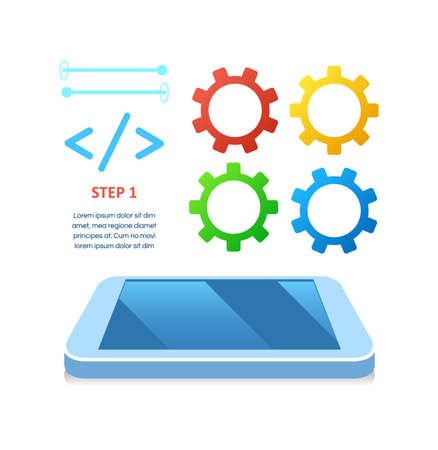 </>

STEP 1

Lorem ipsum dolor sit dim amet, mea regione diamet principes at. Cum no movi lorem ipsum dolor sit dim