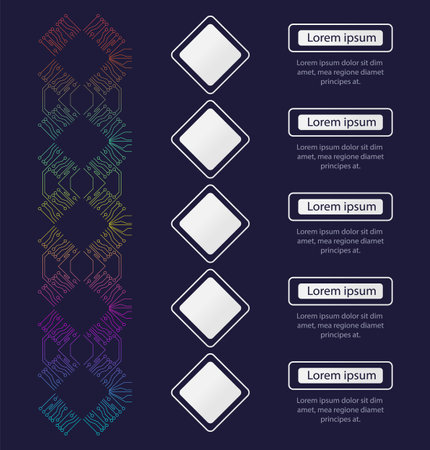 Lorem ipsum

Lorem ipsum dolor sit dim amet, mea regione diamet principes at.

Lorem ipsum

Lorem ipsum dolor sit dim amet, mea regione diamet principes at.

Lorem ipsum

Lorem ipsum dolor sit dim amet, mea regione diamet principes at.

Lorem ipsum

Lorem ipsum dolor sit dim amet, mea regione diamet principes at.

Lorem ipsum

Lorem ipsum dolor sit dim amet, mea regione diamet principes at.