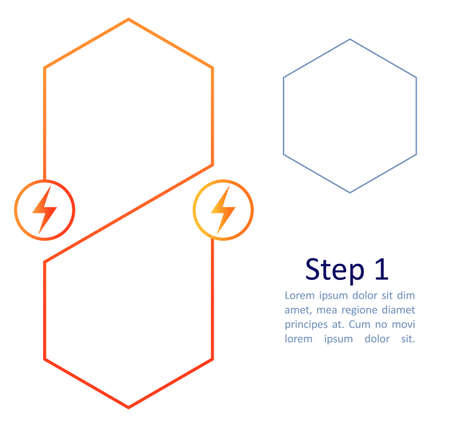 Step 1

Lorem ipsum dolor sit dim amet, mea regione diamet principes at. Cum no movi lorem ipsum dolor sit.