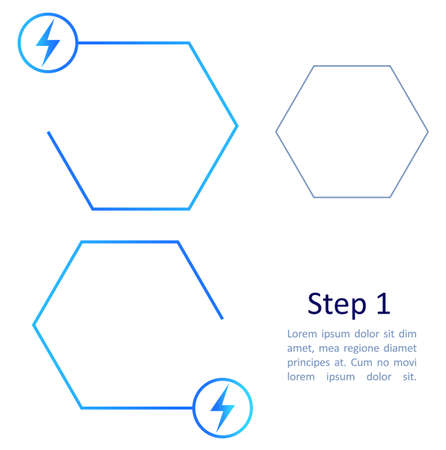 Step 1

Lorem ipsum dolor sit dim amet, mea regione diamet principes at. Cum no movi lorem ipsum dolor sit.