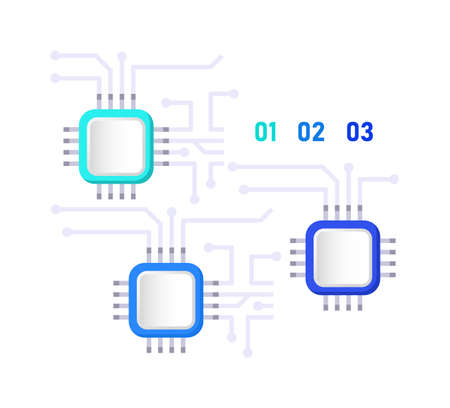 01 02 03