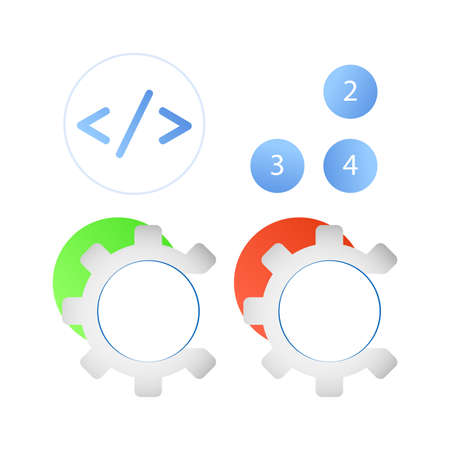 </>

2

3

4