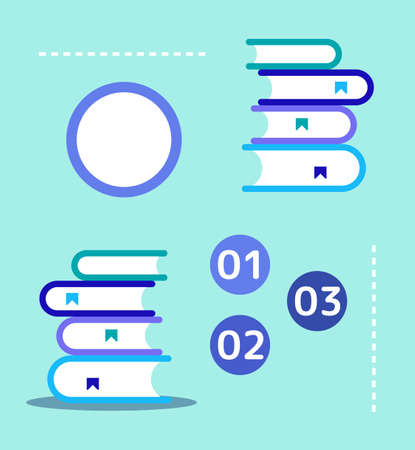 01

03

02