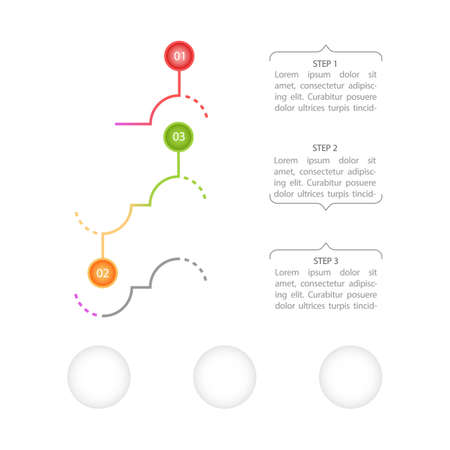 01

03

02

STEP 1
Lorem ipsum dolor sit amet, consectetur adipiscing elit. Curabitur posuere dolor ultrices turpis tincid-

STEP 2
Lorem ipsum dolor sit amet, consectetur adipiscing elit. Curabitur posuere dolor ultrices turpis tincid-

STEP 3
Lorem ipsum dolor sit amet, consectetur adipiscing elit. Curabitur posuere dolor ultrices turpis tincid-